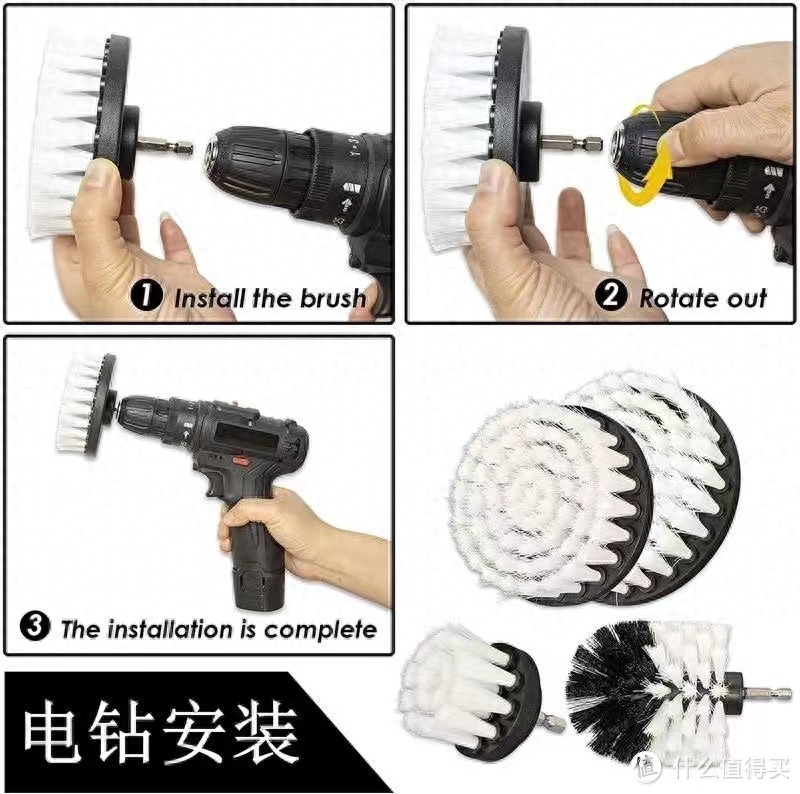 1 Install the brush

2 Rotate out

3 The installation is complete

电钻安装

值 什么值得买