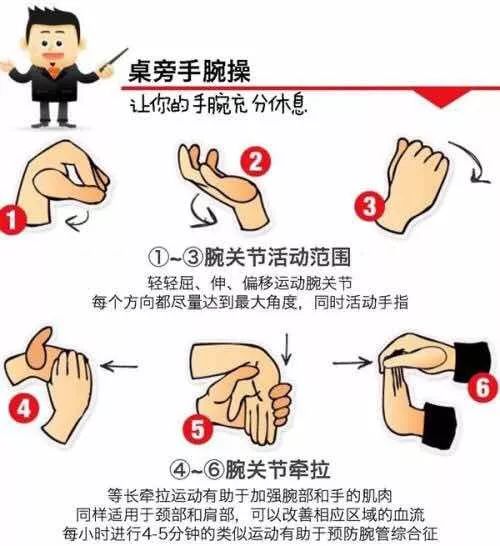 桌旁手腕操
让你的手腕充分休息

1 2 3

①~③腕关节活动范围
轻轻屈、伸、偏移运动腕关节
每个方向都尽量达到最大角度，同时活动手指

4 5 6

④~⑥腕关节牵拉
等长牵拉运动有助于加强腕部和手的肌肉
同样适用于颈部和肩部，可以改善相应区域的血流
每小时进行4-5分钟的类似运动有助于预防腕管综合征