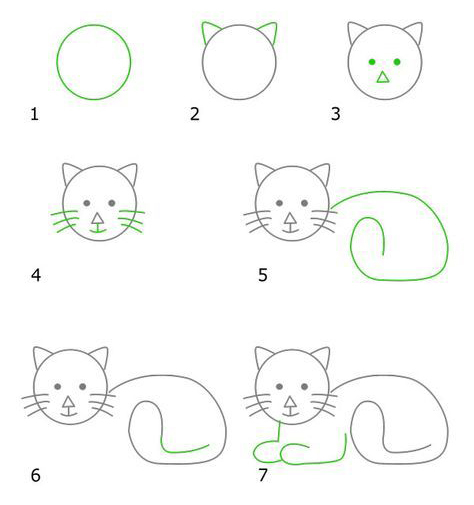 1
2
3
4
5
6
7